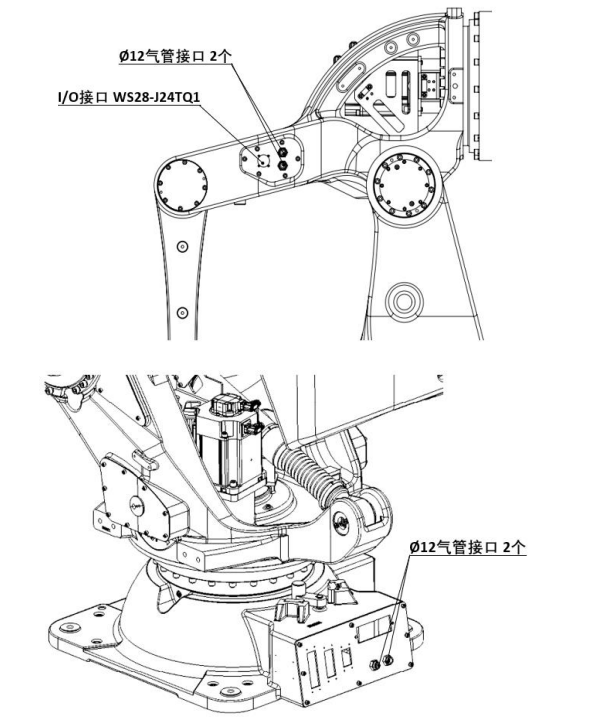 Ø12气管接口 2个

I/O接口 WS28-J24TQ1

Ø12气管接口 2个